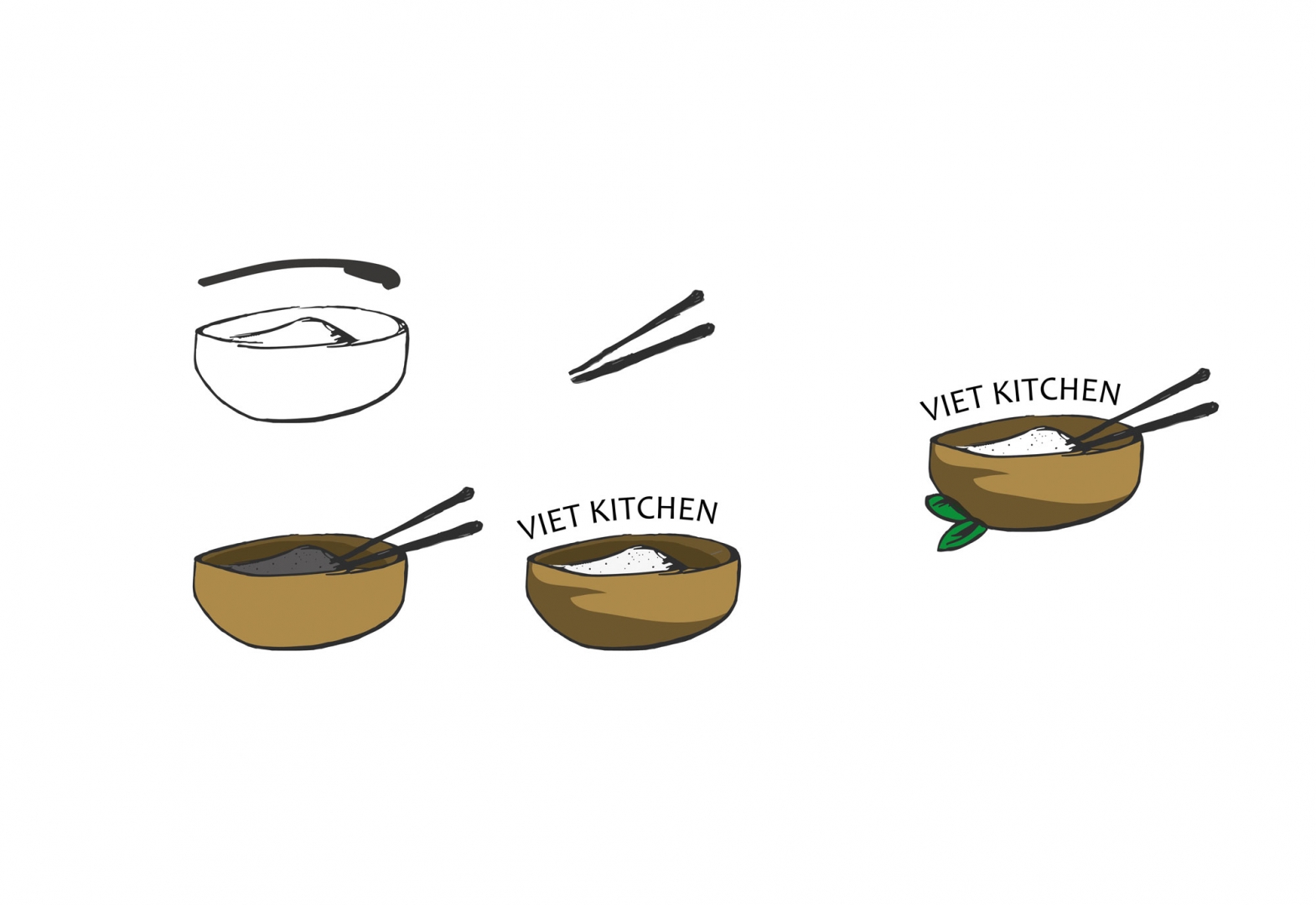 VIET KITCHEN

VIET KITCHEN